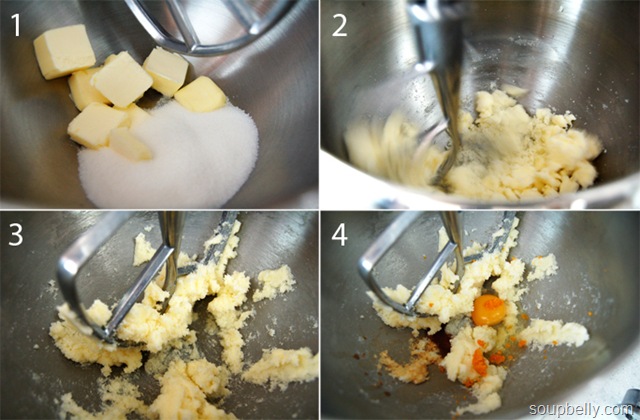 1

2

3

4

soupbelly.com